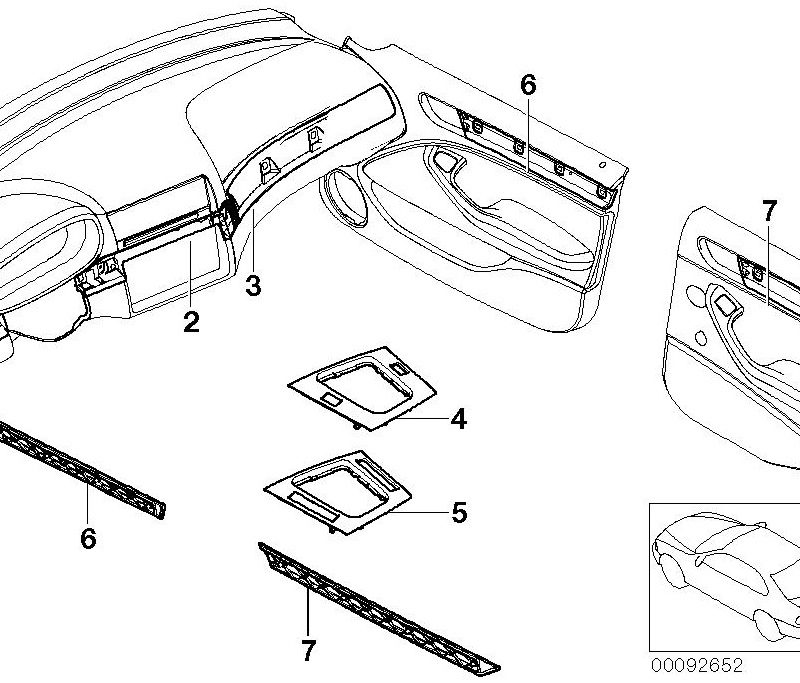 6
7
3
2
4
5
6
7
00092652